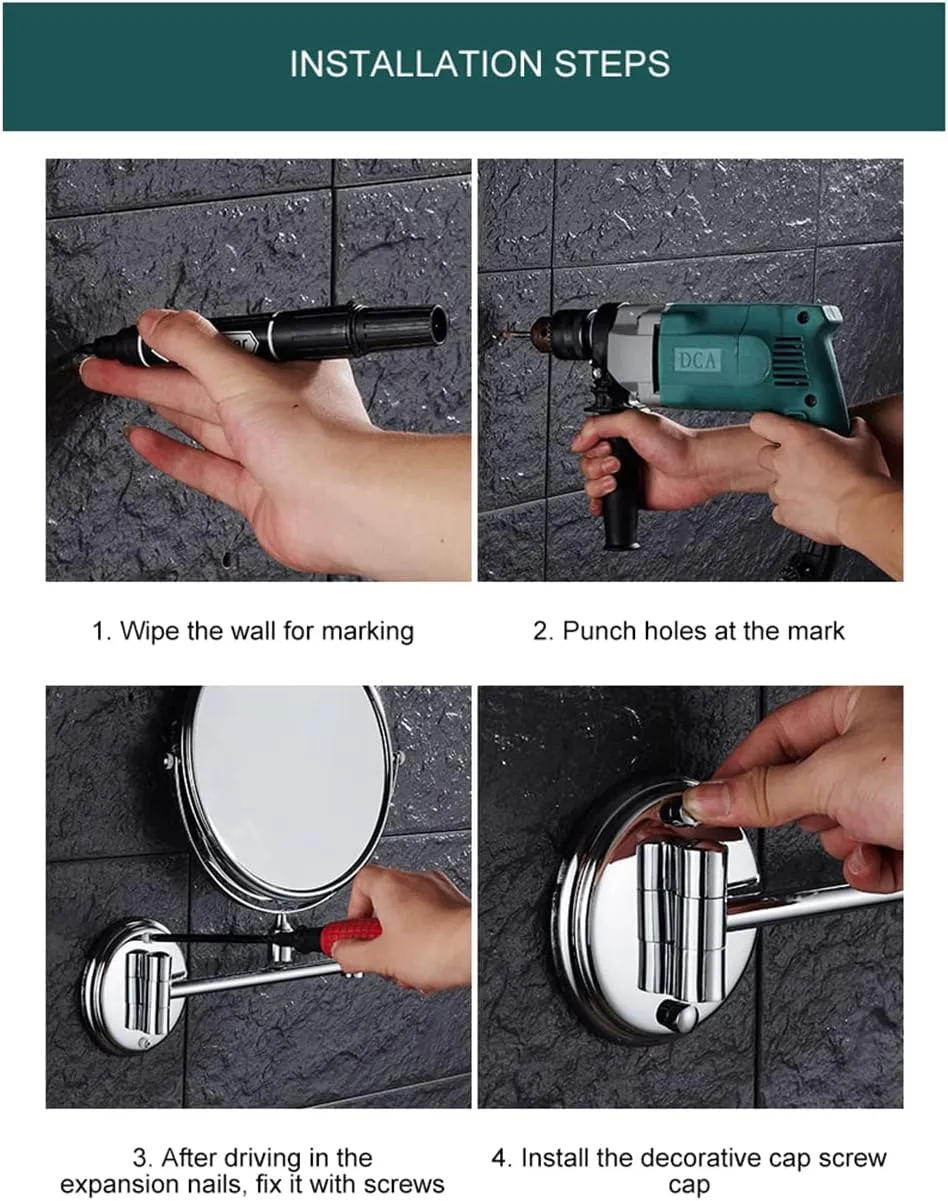 INSTALLATION STEPS

DCA

1. Wipe the wall for marking

2. Punch holes at the mark

3. After driving in the expansion nails, fix it with screws

4. Install the decorative cap screw cap