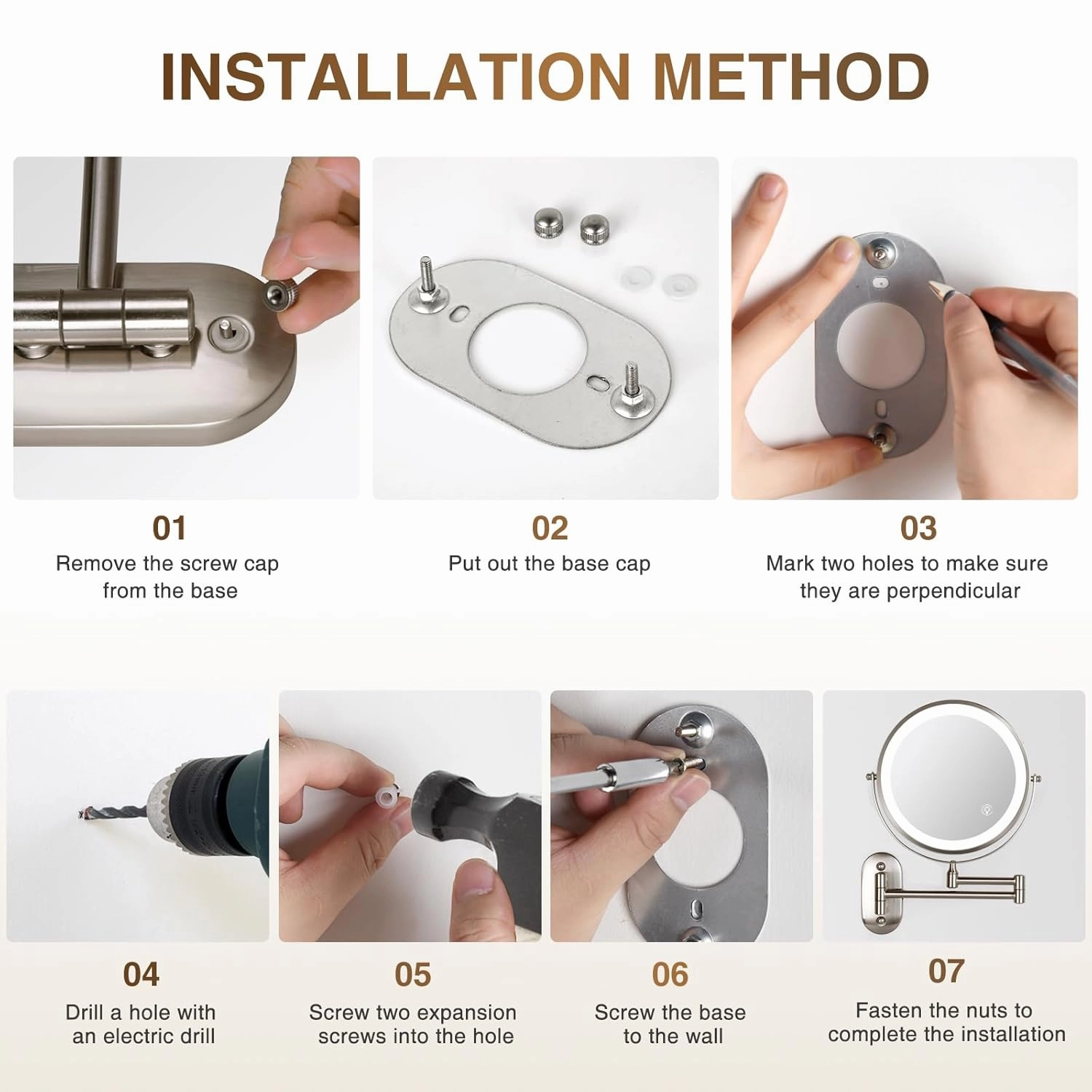 INSTALLATION METHOD

01
Remove the screw cap from the base

02
Put out the base cap

03
Mark two holes to make sure they are perpendicular

04
Drill a hole with an electric drill

05
Screw two expansion screws into the hole

06
Screw the base to the wall

07
Fasten the nuts to complete the installation